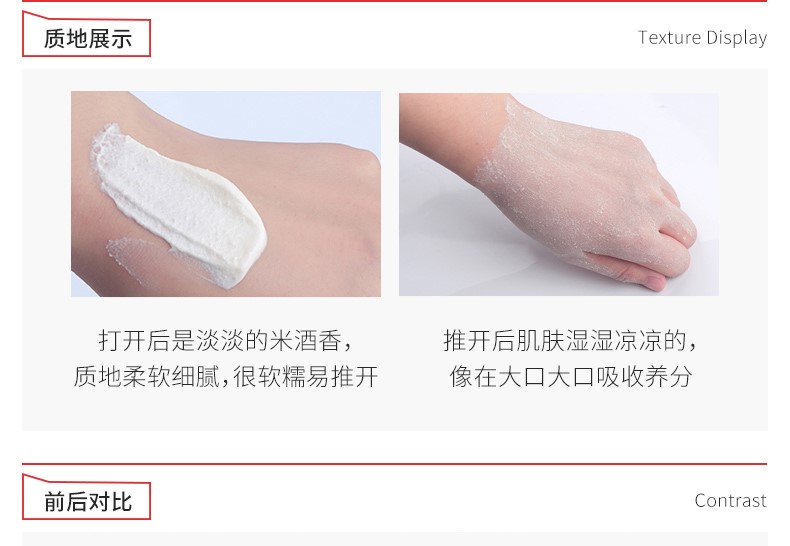 质地展示

Texture Display

打开后是淡淡的米酒香，
质地柔软细腻，很软糯易推开

推开后肌肤湿湿凉凉的，
像在大口大口吸收养分

前后对比

Contrast