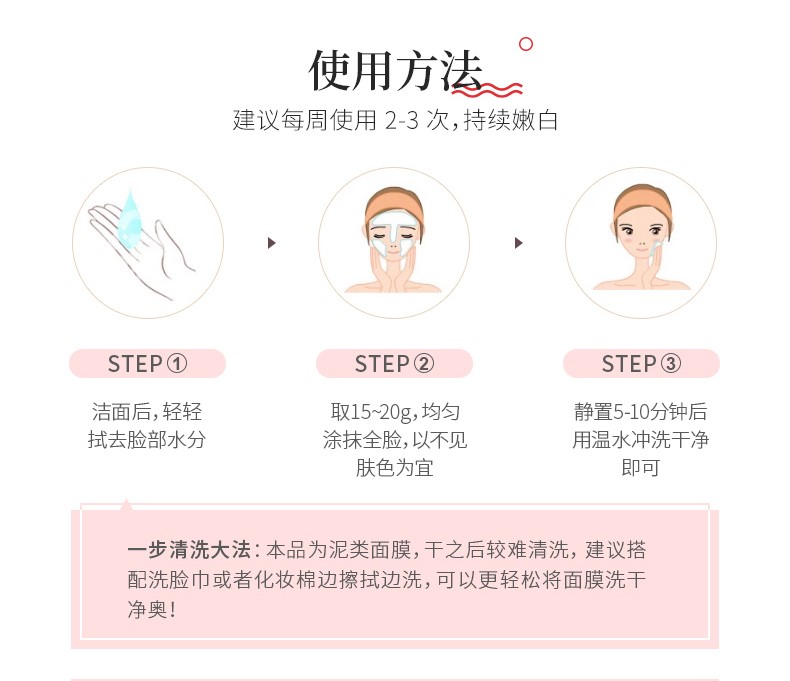 使用方法

建议每周使用 2-3 次，持续嫩白

STEP①

洁面后，轻轻拭去脸部水分

STEP②

取15~20g，均匀涂抹全脸，以不见肤色为宜

STEP③

静置5-10分钟后用温水冲洗干净即可

一步清洗大法：本品为泥类面膜，干之后较难清洗，建议搭配洗脸巾或者化妆棉边擦拭边洗，可以更轻松将面膜洗干净奥！