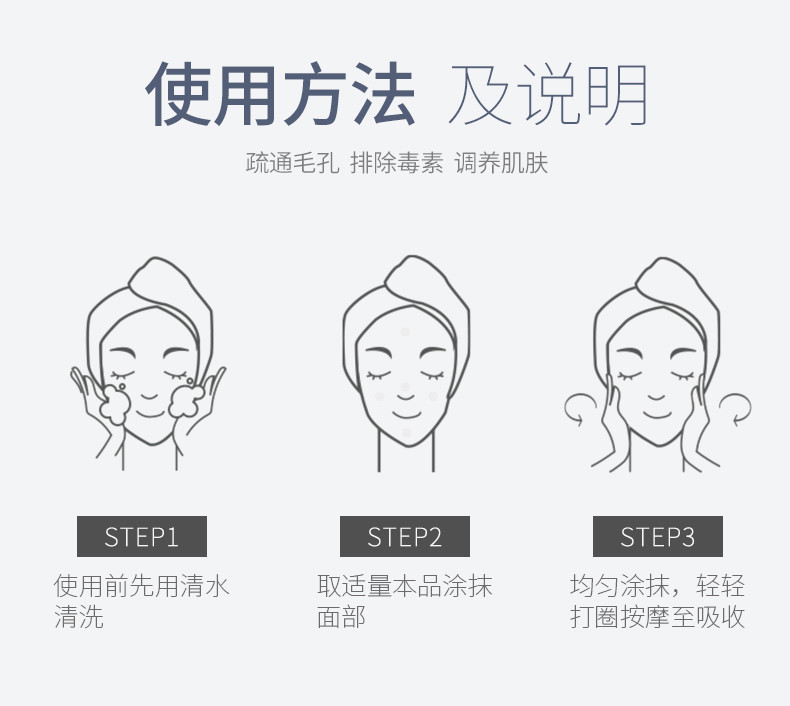 使用方法 及说明

疏通毛孔 排除毒素 调养肌肤

STEP1

使用前先用清水清洗

STEP2

取适量本品涂抹面部

STEP3

均匀涂抹，轻轻打圈按摩至吸收