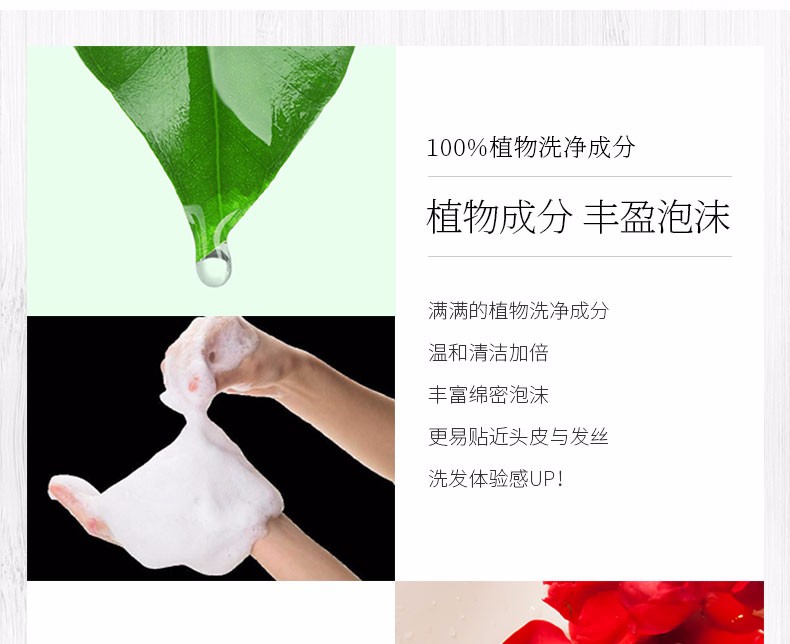 100%植物洗净成分

植物成分 丰盈泡沫

满满的植物洗净成分

温和清洁加倍

丰富绵密泡沫

更易贴近头皮与发丝

洗发体验感UP!