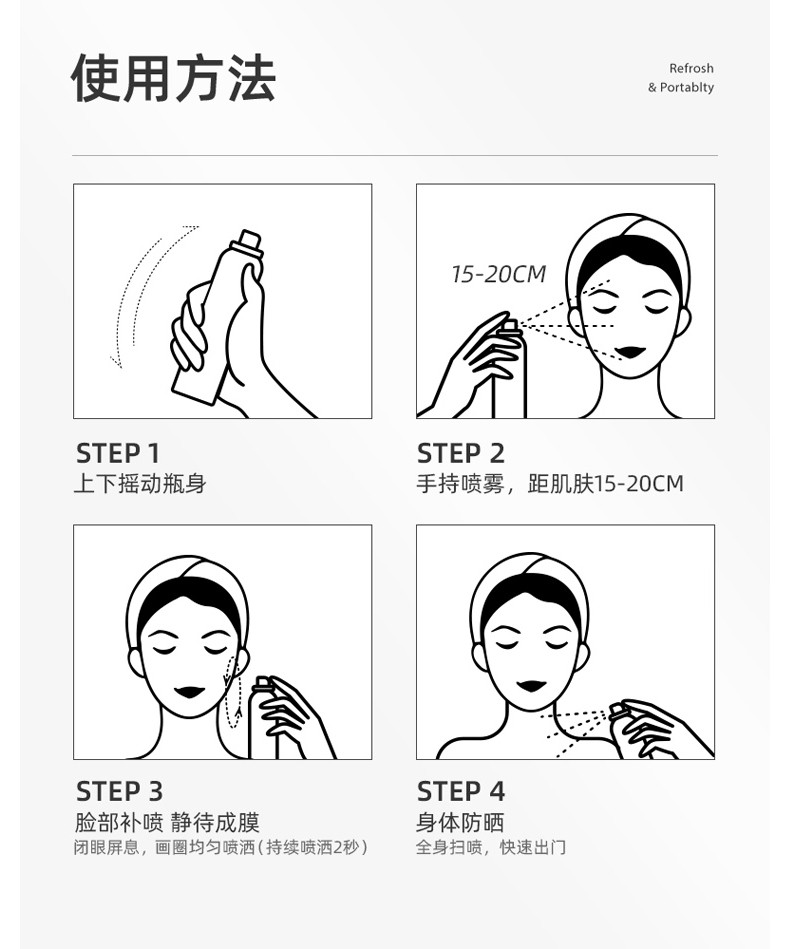 使用方法

Refrosh
& Portablty

15-20CM

STEP 1
上下摇动瓶身

STEP 2
手持喷雾，距肌肤15-20CM

STEP 3
脸部补喷 静待成膜
闭眼屏息，画圈均匀喷洒（持续喷洒2秒）

STEP 4
身体防晒
全身扫喷，快速出门