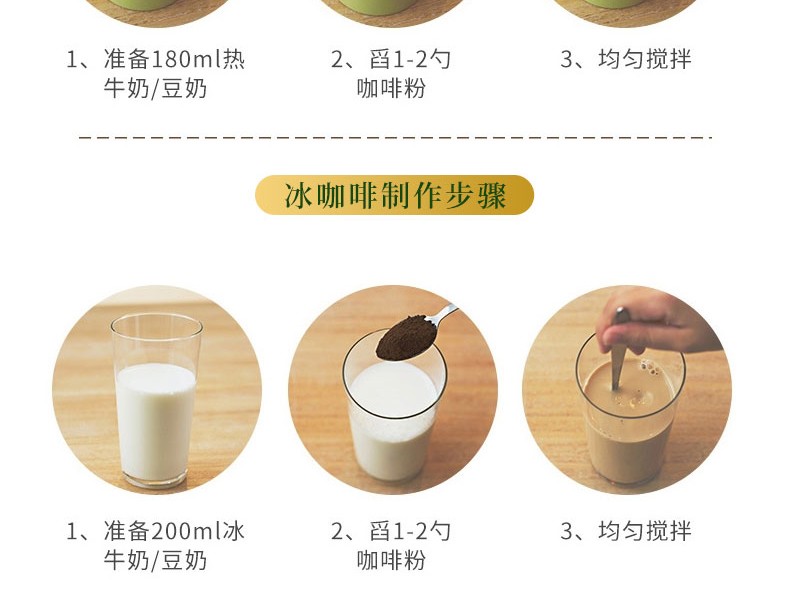 1、准备180ml热牛奶/豆奶

2、舀1-2勺咖啡粉

3、均匀搅拌

冰咖啡制作步骤

1、准备200ml冰牛奶/豆奶

2、舀1-2勺咖啡粉

3、均匀搅拌